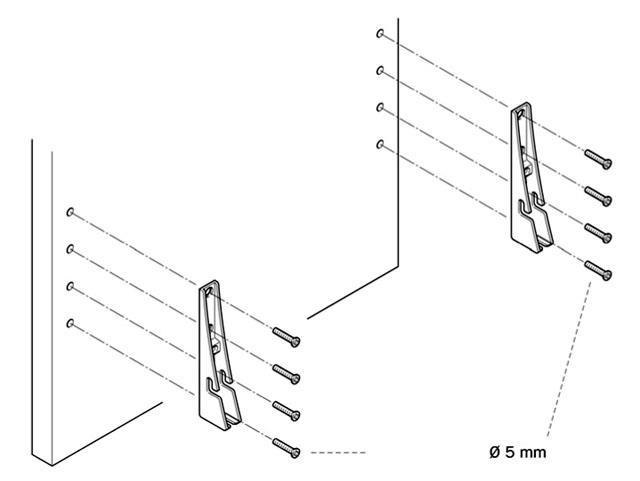 Ø 5 mm